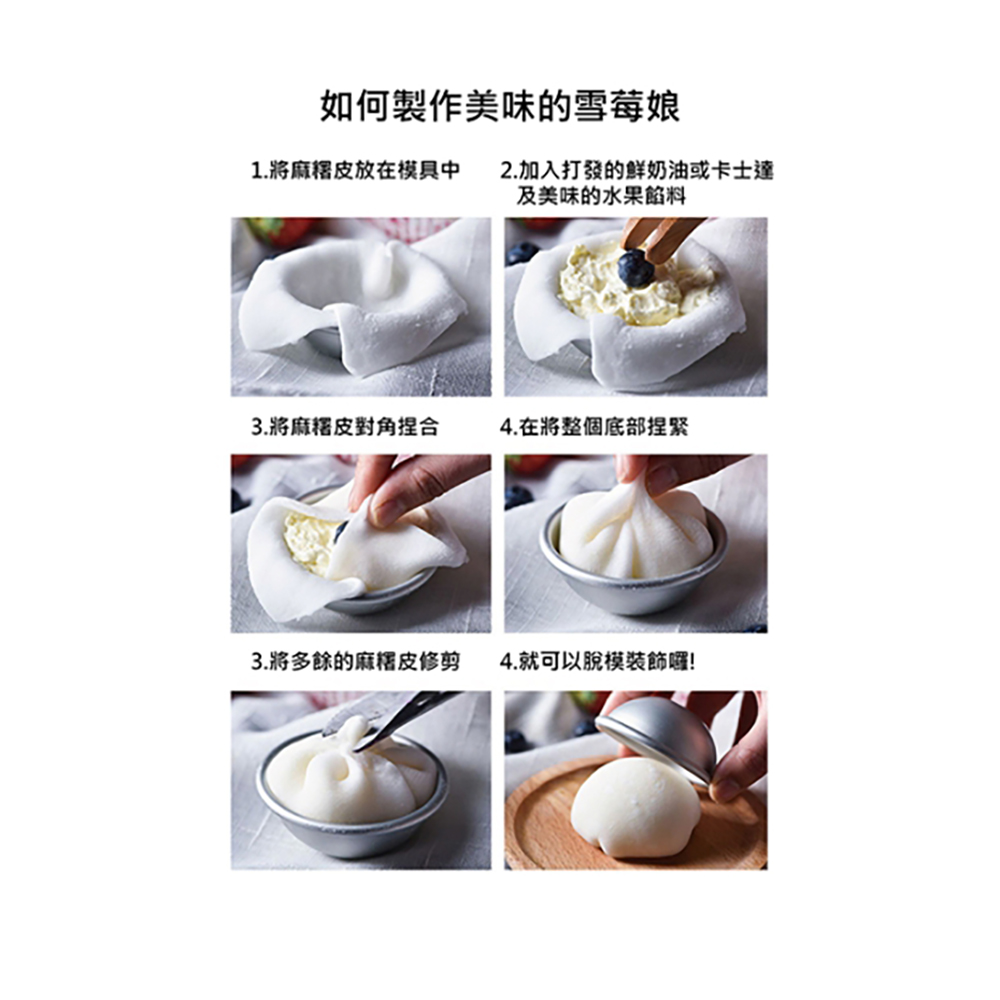 如何製作美味的雪莓娘

1.將麻糬皮放在模具中

2.加入打發的鮮奶油或卡士達及美味的水果餡料

3.將麻糬皮對角捏合

4.在將整個底部捏緊

3.將多餘的麻糬皮修剪

4.就可以脫模裝飾囉!